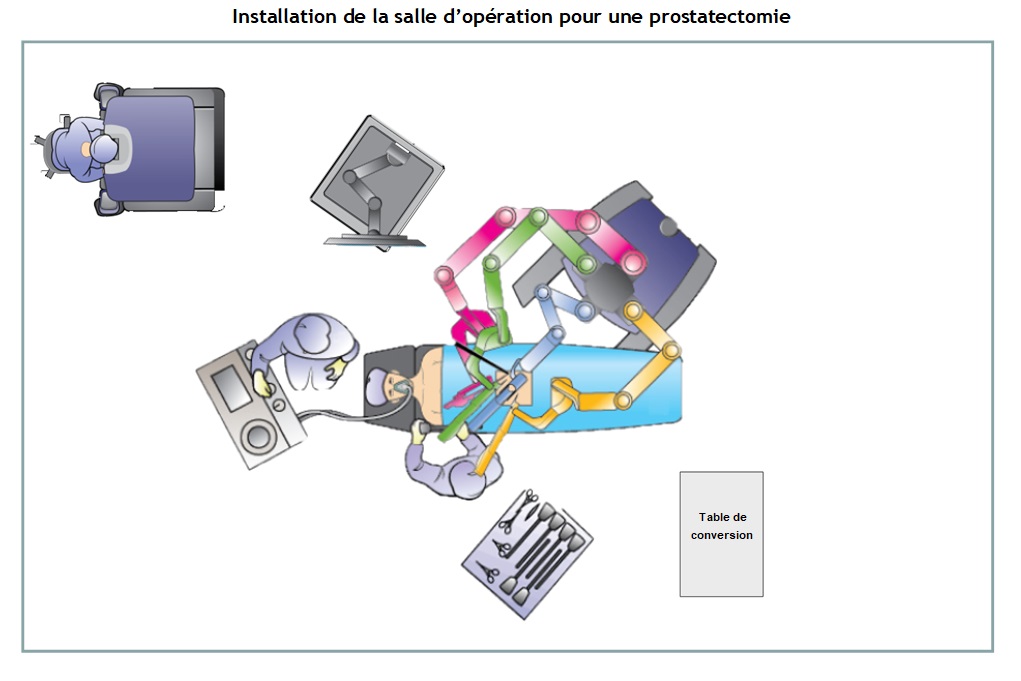 Installation de la salle d'opération pour une prostatectomie

Table de conversion