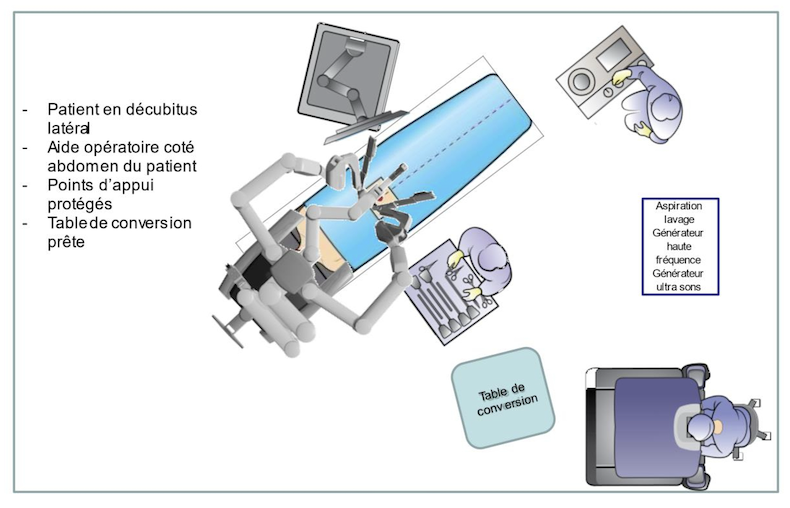 - Patient en décubitus latéral
- Aide opératoire coté abdomen du patient
- Points d'appui protégés
- Table de conversion prête

Aspiration lavage Générateur haute fréquence Générateur ultra sons

Table de conversion